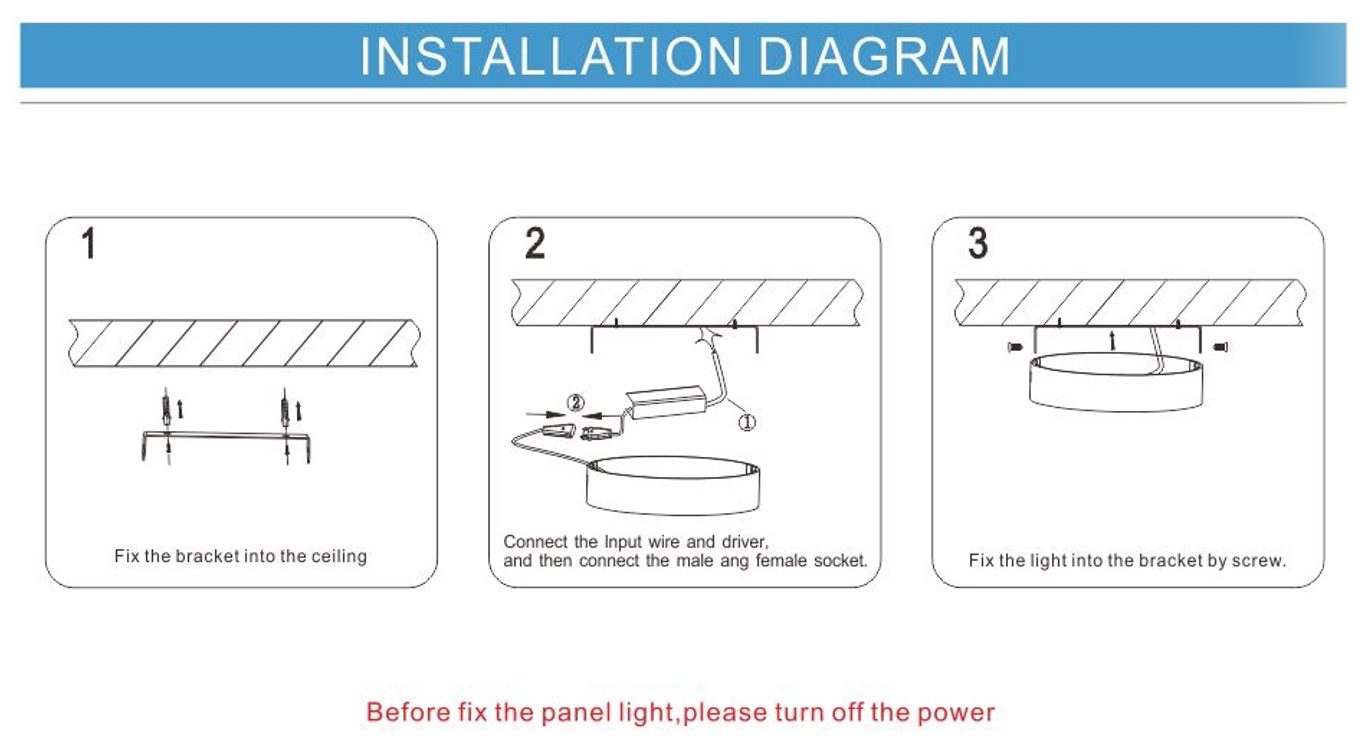 INSTALLATION DIAGRAM

1

Fix the bracket into the ceiling

2

②

①

Connect the Input wire and driver, and then connect the male ang female socket.

3

Fix the light into the bracket by screw.

Before fix the panel light,please turn off the power