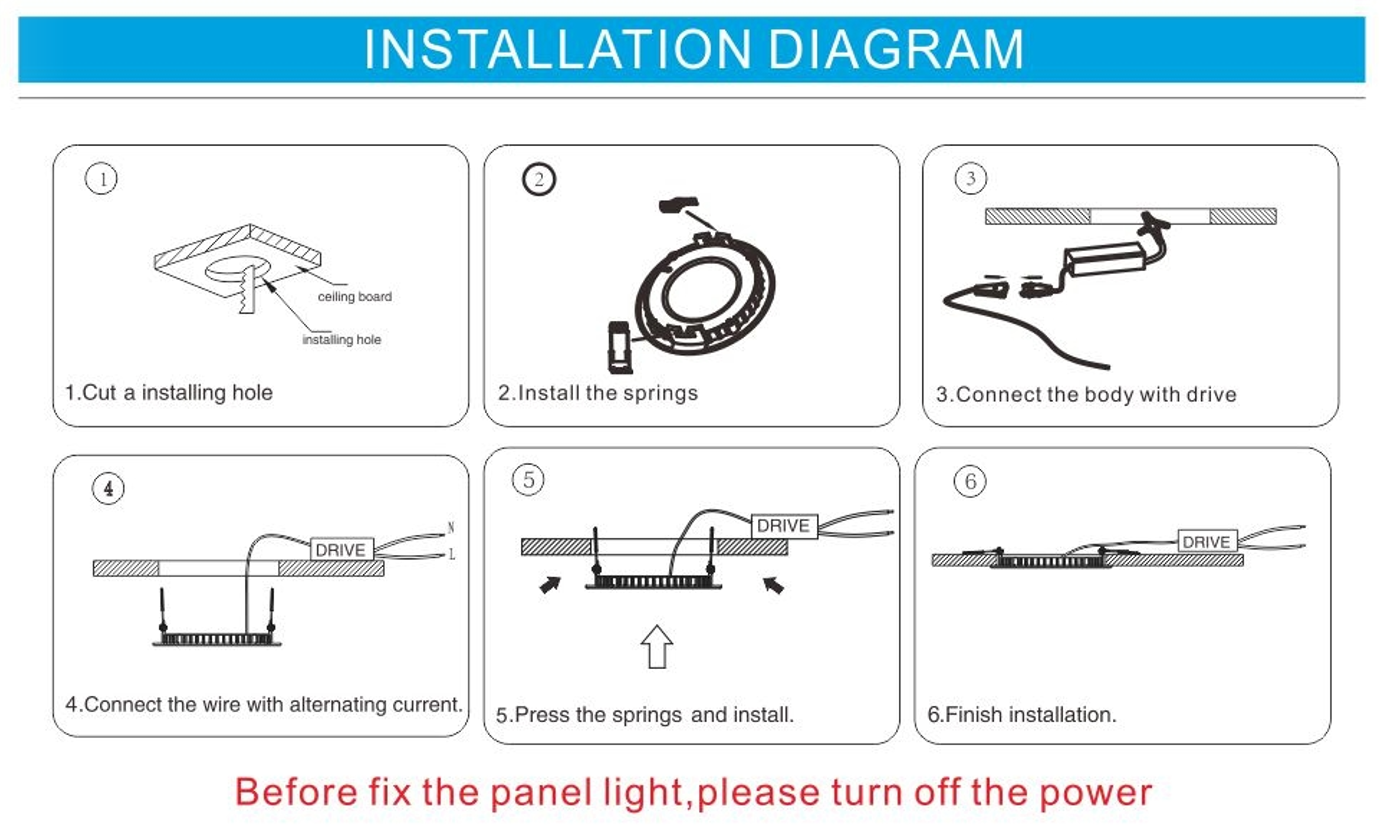 INSTALLATION DIAGRAM

1

ceiling board

installing hole

1.Cut a installing hole

2

2.Install the springs

3

3.Connect the body with drive

4

DRIVE

N

L

4.Connect the wire with alternating current.

5

DRIVE

5.Press the springs and install.

6

DRIVE

6.Finish installation.

Before fix the panel light,please turn off the power